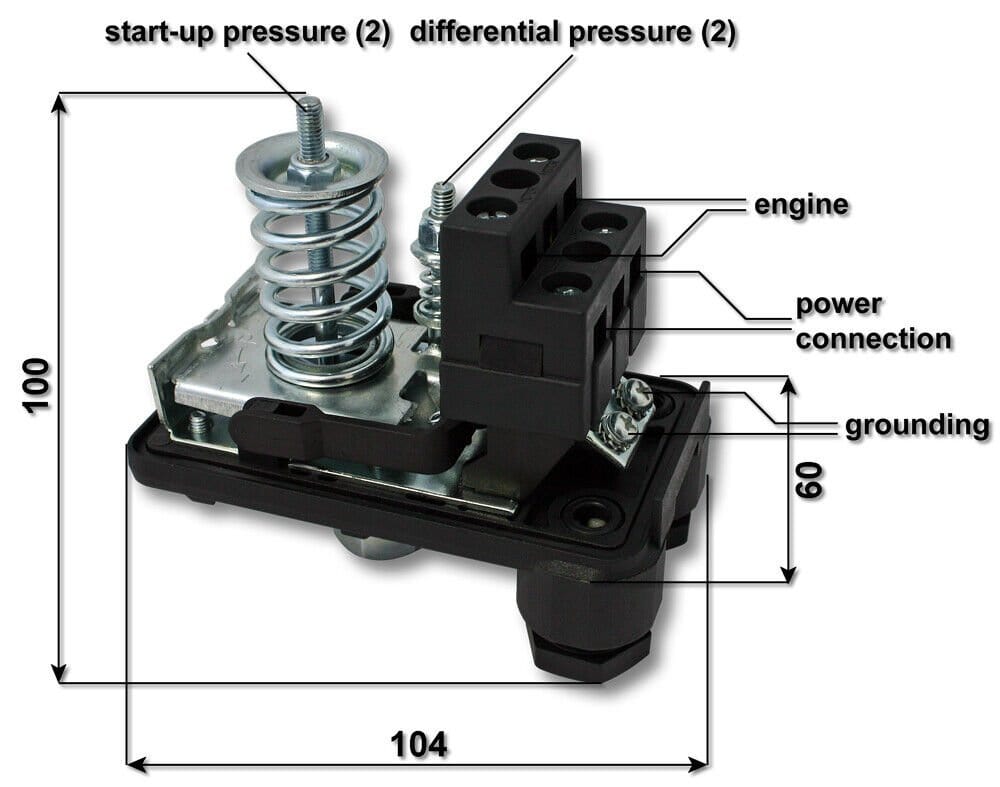 start-up pressure (2) differential pressure (2)

engine

power connection

grounding

100

60

104