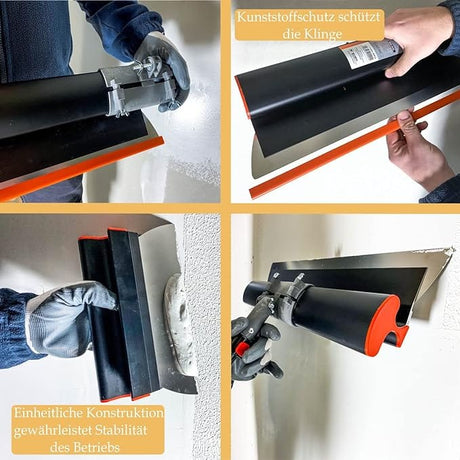 Kunststoffschutz schützt die Klinge

Einheitliche Konstruktion gewährleistet Stabilität des Betriebs