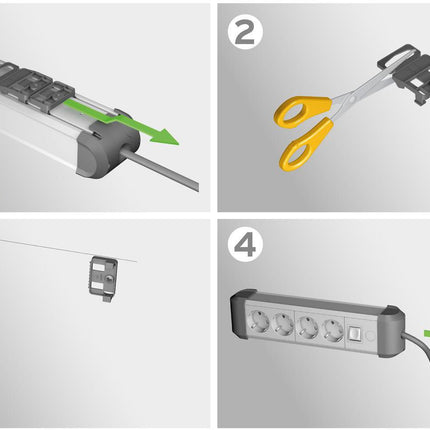 2

4